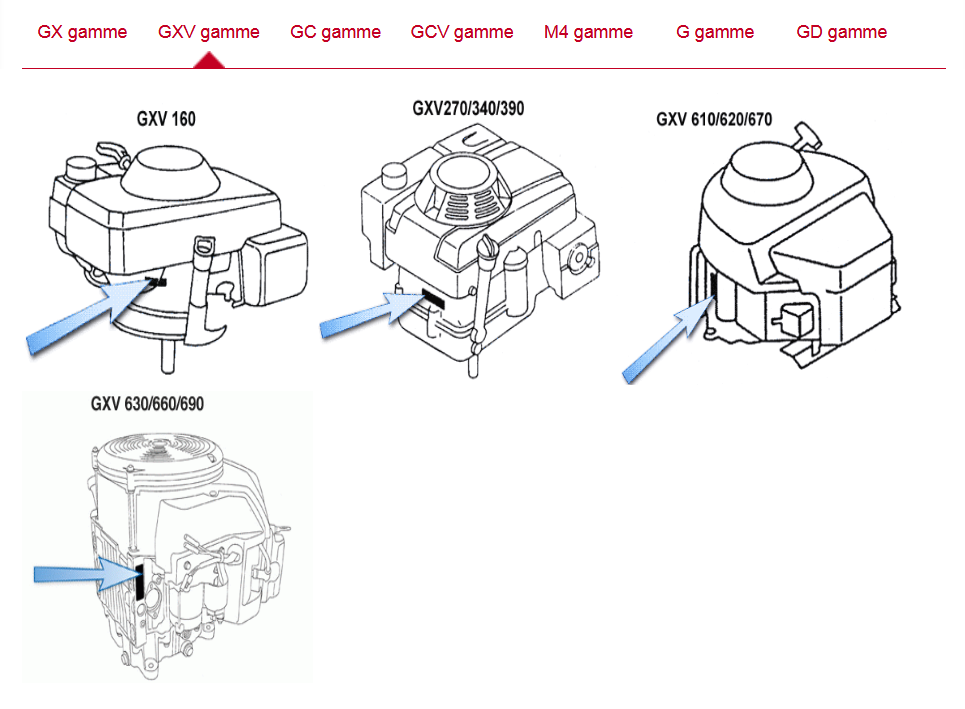 GX gamme GXV gamme GC gamme GCV gamme M4 gamme G gamme GD gamme

GXV 160

GXV270/340/390

GXV 610/620/670

GXV 630/660/690